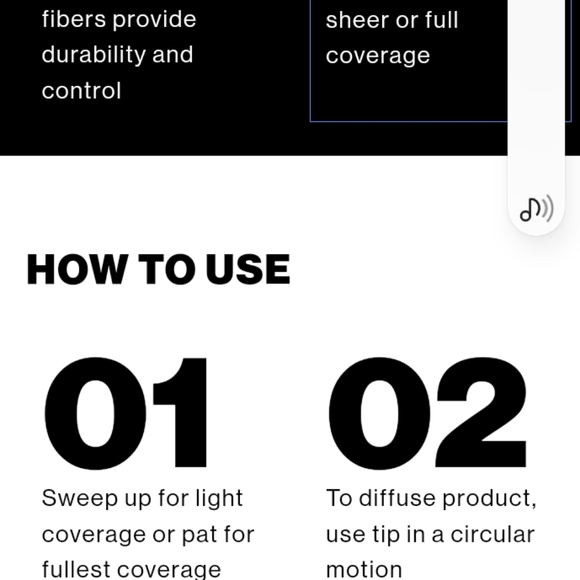 fibers provide durability and control

sheer or full coverage

HOW TO USE

01

Sweep up for light coverage or pat for fullest coverage

02

To diffuse product, use tip in a circular motion